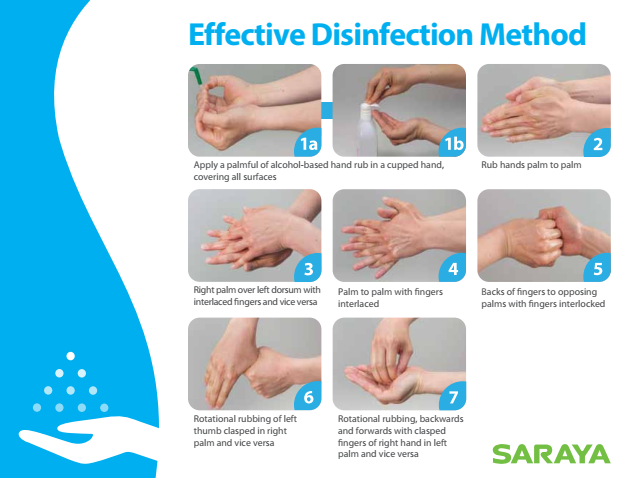 Effective Disinfection Method

1a

1b

Apply a palmful of alcohol-based hand rub in a cupped hand, covering all surfaces

2

Rub hands palm to palm

3

Right palm over left dorsum with interlaced fingers and vice versa

4

Palm to palm with fingers interlaced

5

Backs of fingers to opposing palms with fingers interlocked

6

Rotational rubbing of left thumb clasped in right palm and vice versa

7

Rotational rubbing, backwards and forwards with clasped fingers of right hand in left palm and vice versa

SARAYA